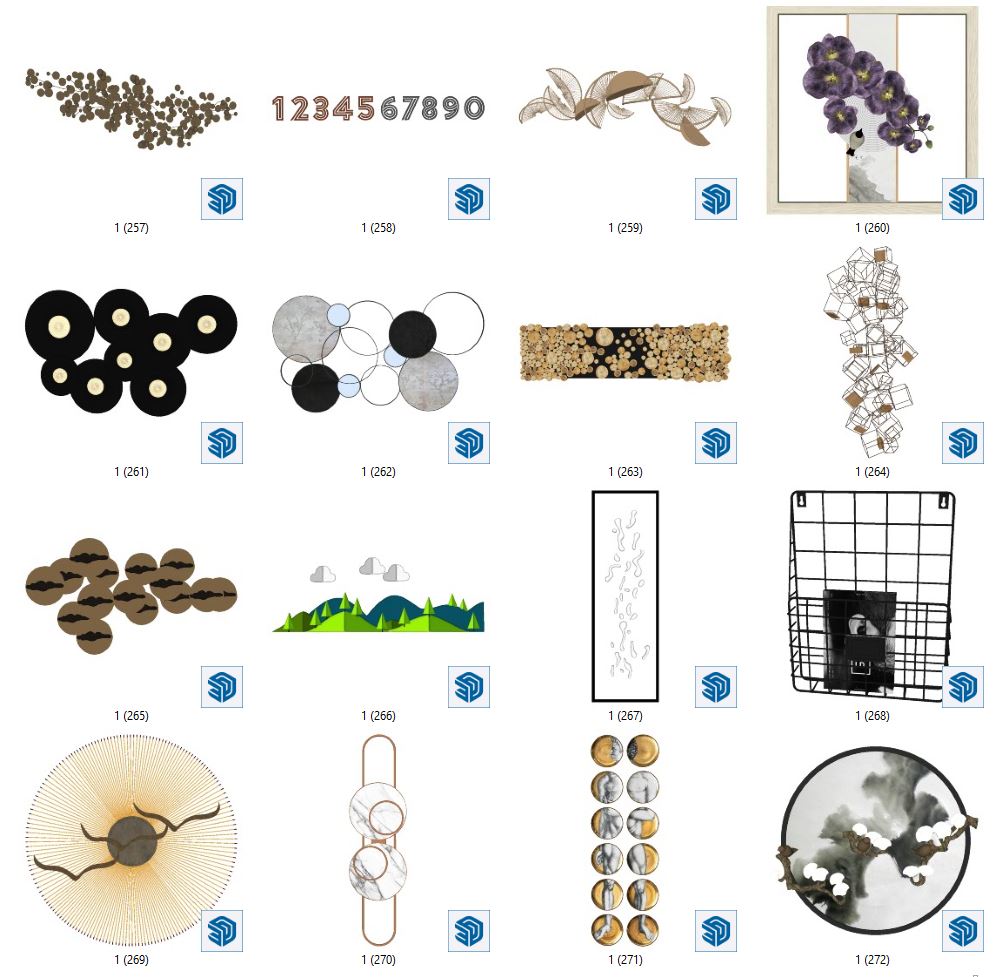 1234567890

1 (257)

1 (258)

1 (259)

1 (260)

1 (261)

1 (262)

1 (263)

1 (264)

1 (265)

1 (266)

1 (267)

1 (268)

1 (269)

1 (270)

1 (271)

1 (272)